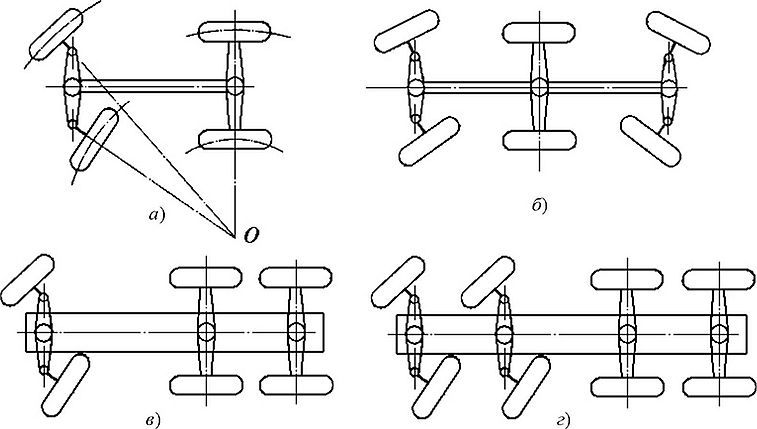 а)

O

б)

в)

г)